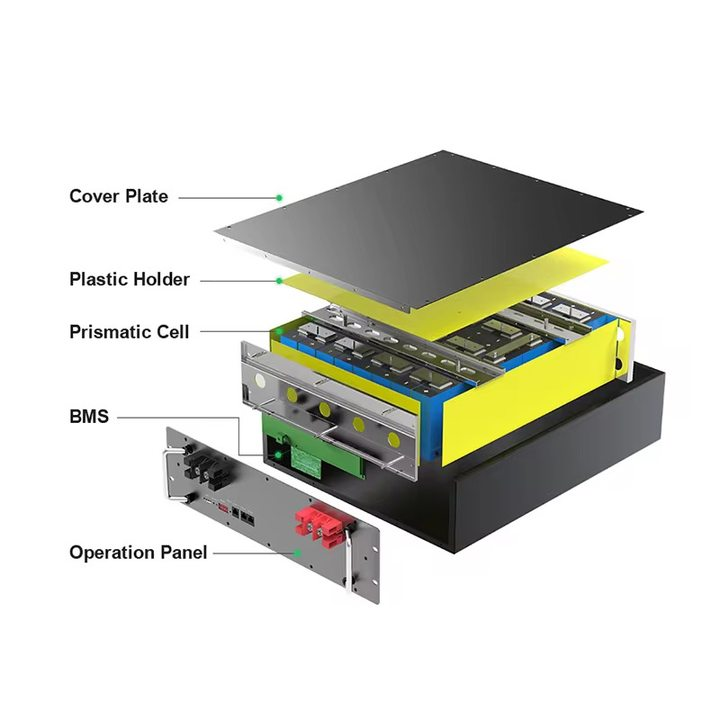 Cover Plate

Plastic Holder

Prismatic Cell

BMS

Operation Panel